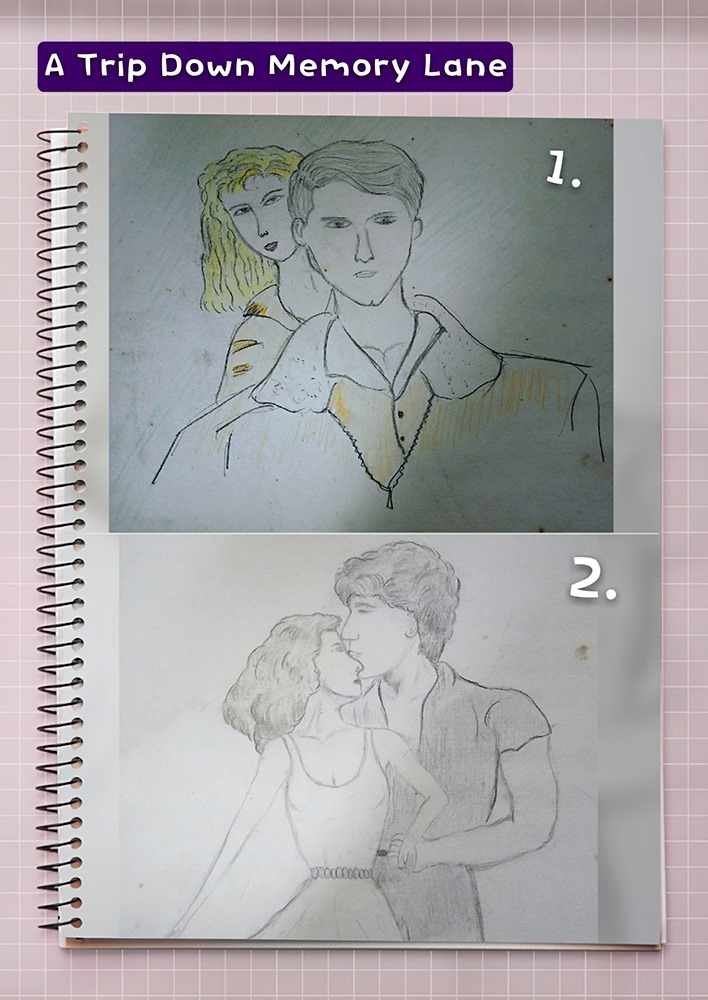 A Trip Down Memory Lane

1.

2.